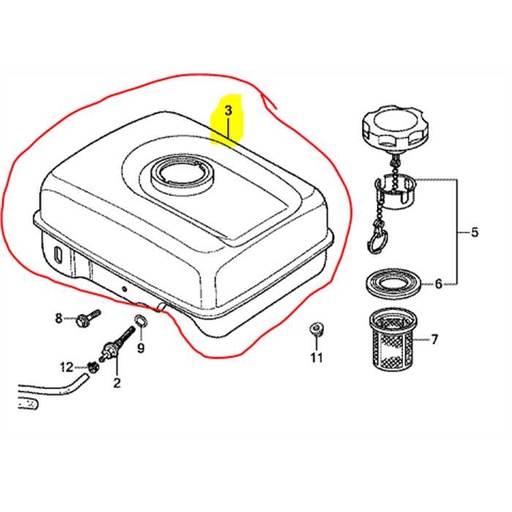 3
5
6
7
8
9
11
12
2