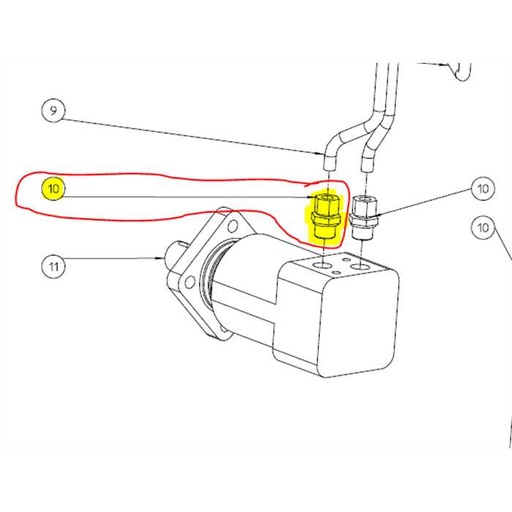 9

10

10

10

11