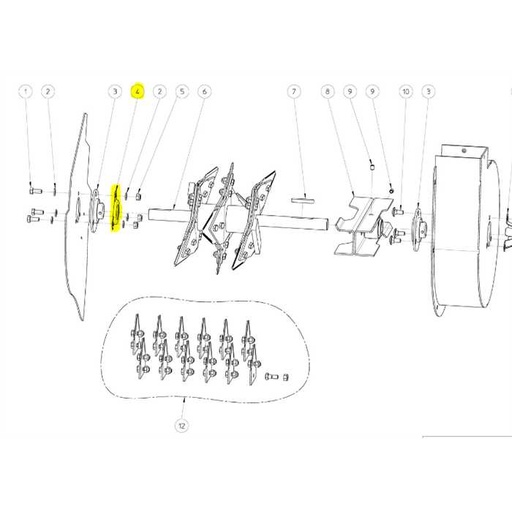 1
2
3
4
2
5
6
7
8
9
9
10
3
12