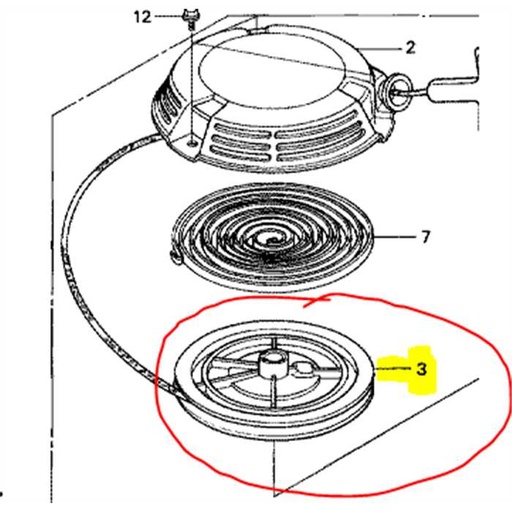 12
2
7
3