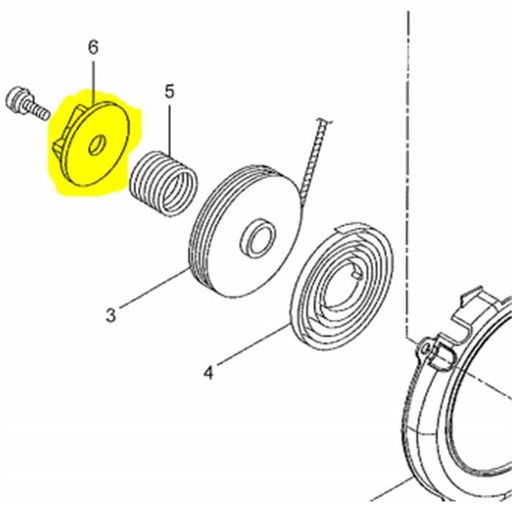 6
5
3
4