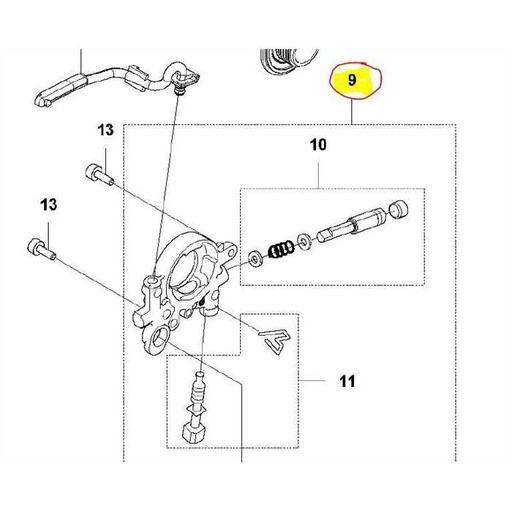 9

13

10

13

11