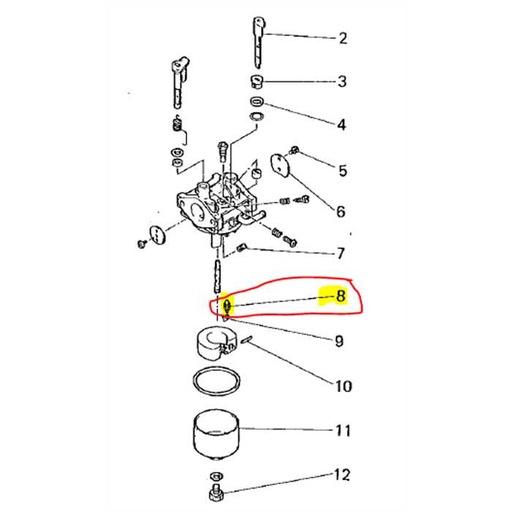 2
3
4
5
6
7
8
9
10
11
12