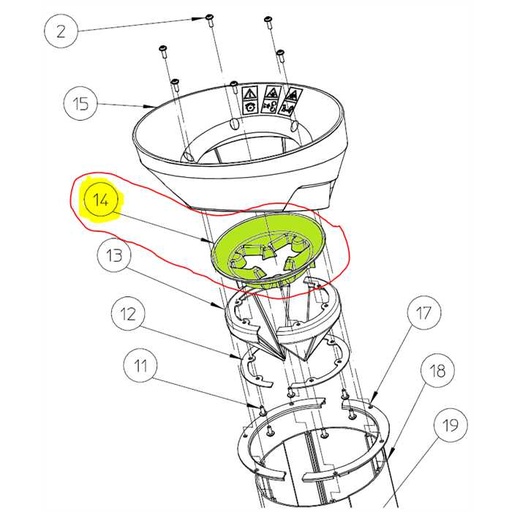 2

15

14

13

12

11

17

18

19