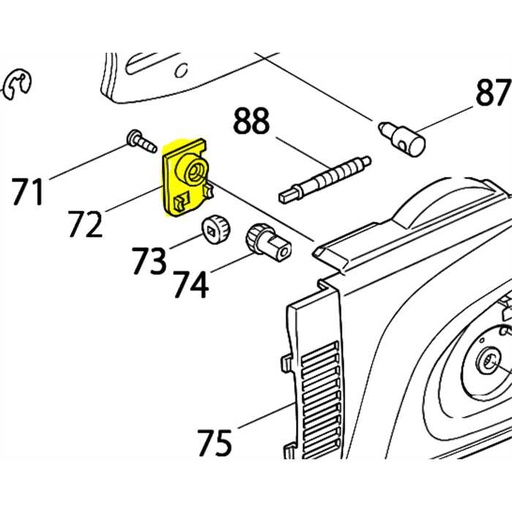 87
88
71
72
73
74
75