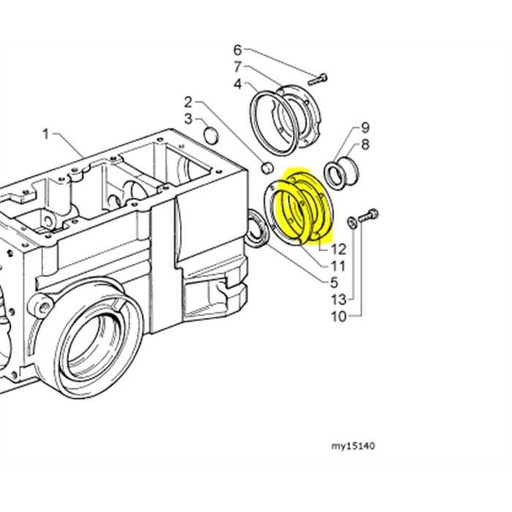 6
7
4
2
3
1
9
8
12
11
5
13
10
my15140