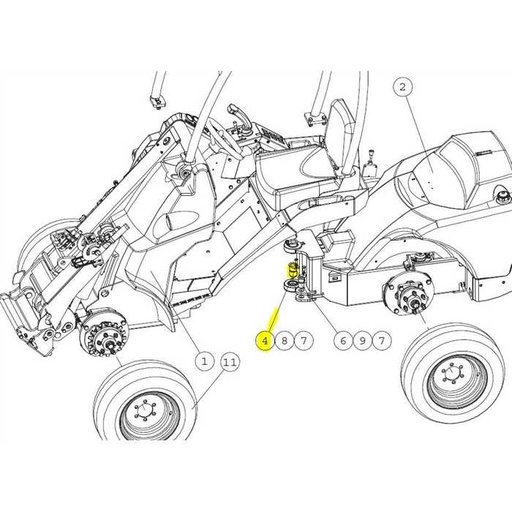 2

4 8 7

6 9 7

1 11