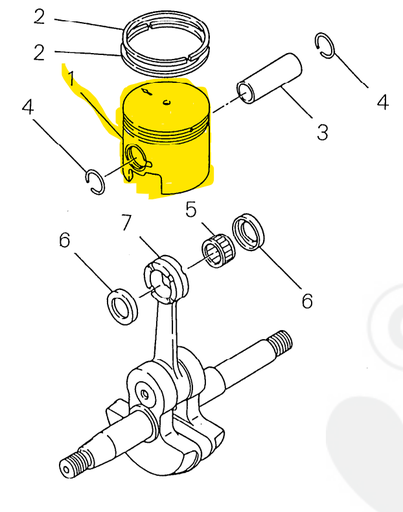 2
2
1
4
4
3
5
7
6
6