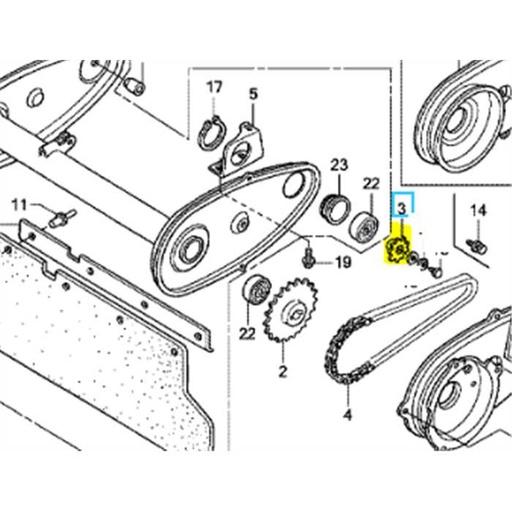 17
5
23
22
3
14
11
19
22
2
4