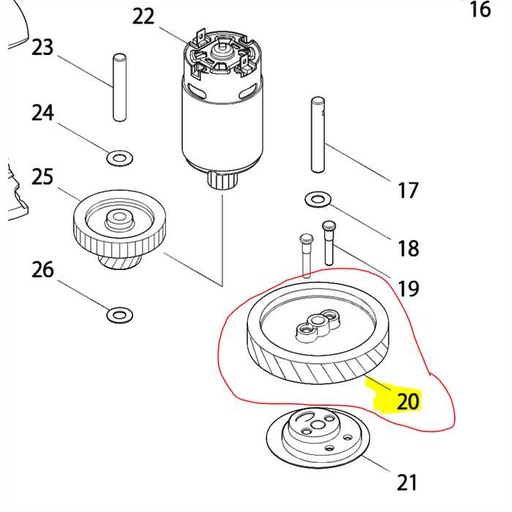 16
22
23
24
25
26
17
18
19
20
21