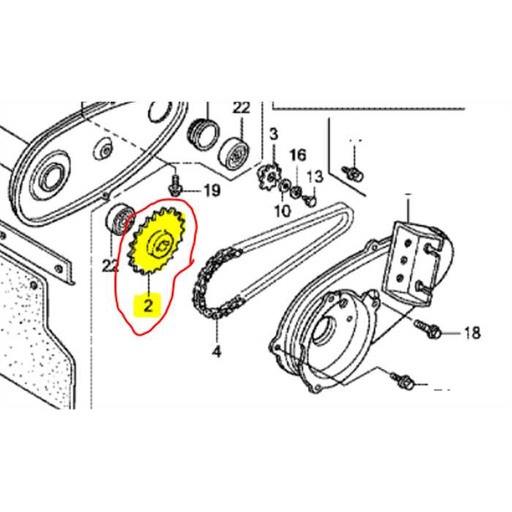 22
3
16
13
19
10
22
2
4
18