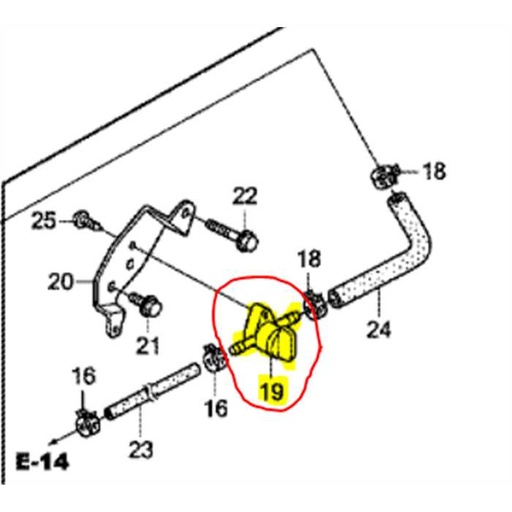 18
22
25
18
20
24
21
16
19
16
23
E-14