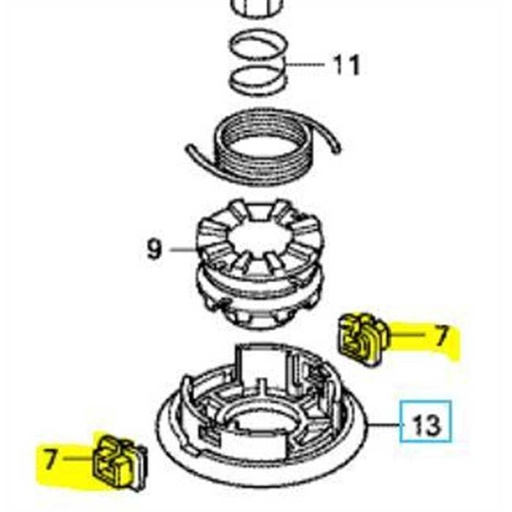 11

9

7

13

7