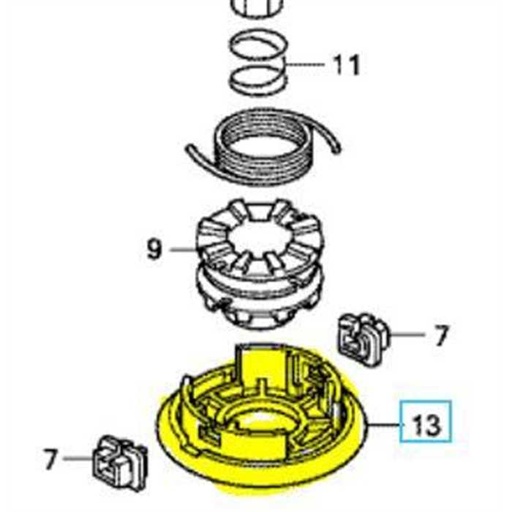 11
9
7
13
7