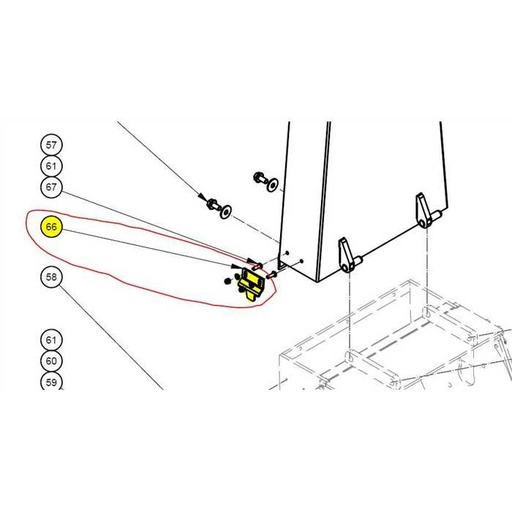 57
61
67
66
58
61
60
59