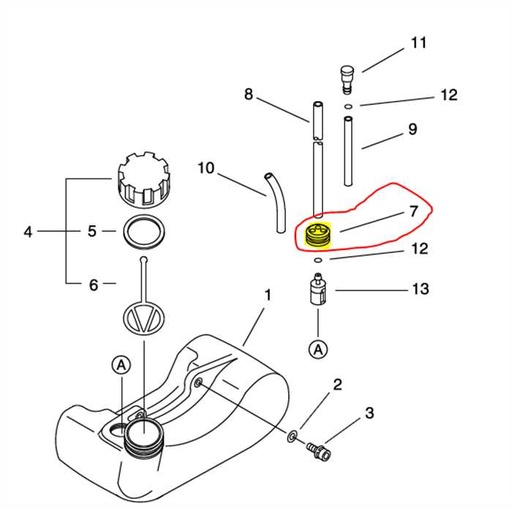 11
8
12
9
10
7
4
5
12
6
13
1
A
A
2
3