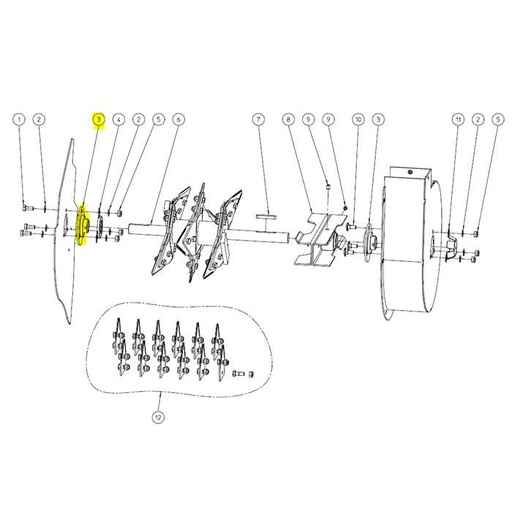 1 2 3 4 2 5 6 7 8 9 9 10 3 11 2 5

12