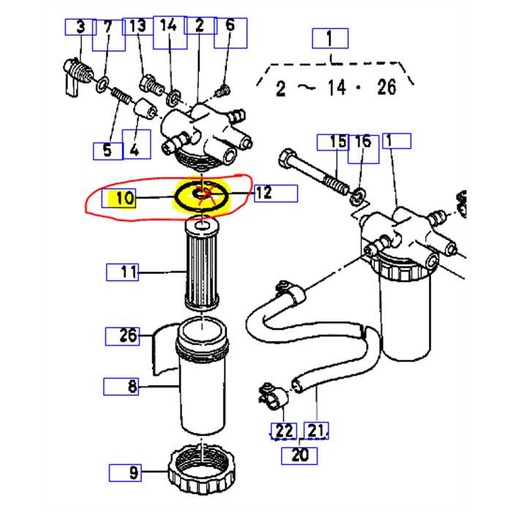 3
7
13
14
2
6
1
2 ~ 14 · 26
5
4
15
16
1
10
12
11
26
8
22
21
20
9