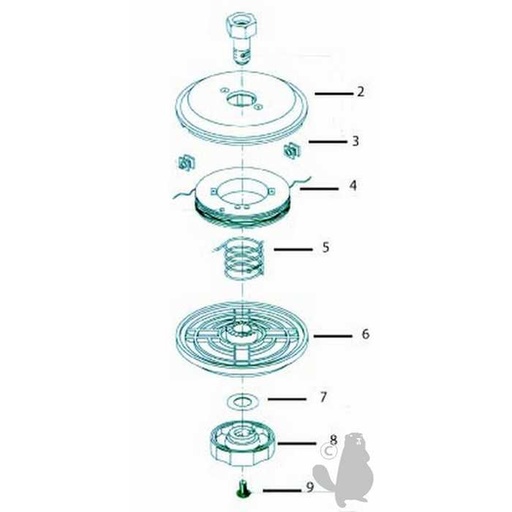 2
3
4
5
6
7
8
©
9