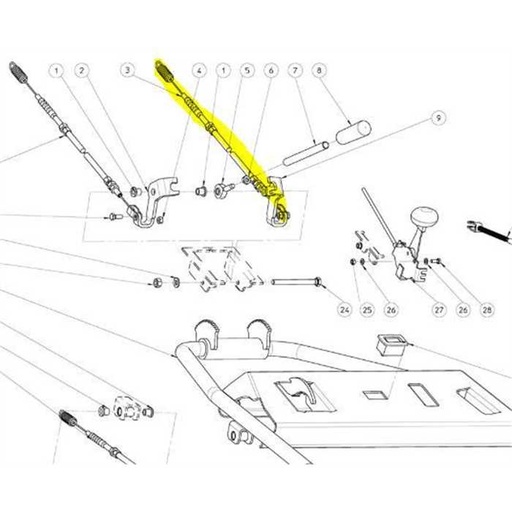 1
2
3
4
1
5
6
7
8
9
24
25
26
27
26
28