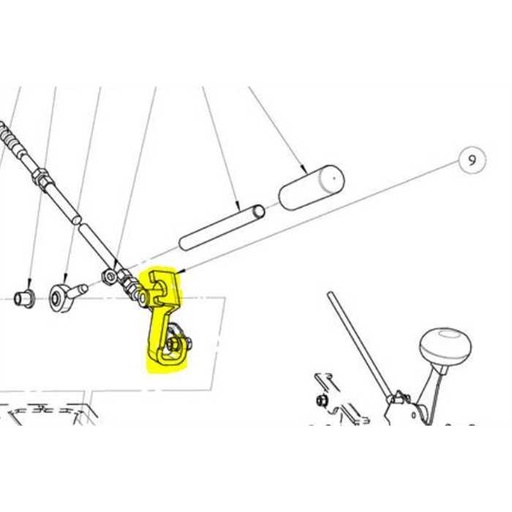 9