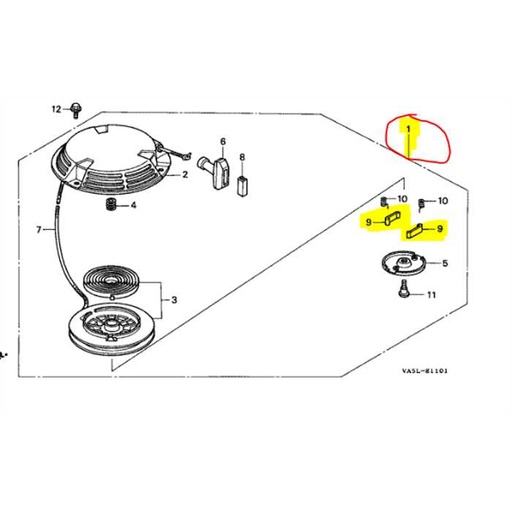 12
1
6
8
2
4
10
10
9
9
7
5
3
11
VA5L-E1101