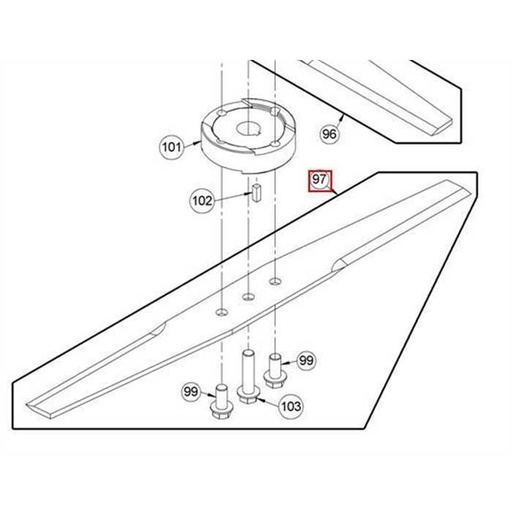 96
101
97
102
99
99
103