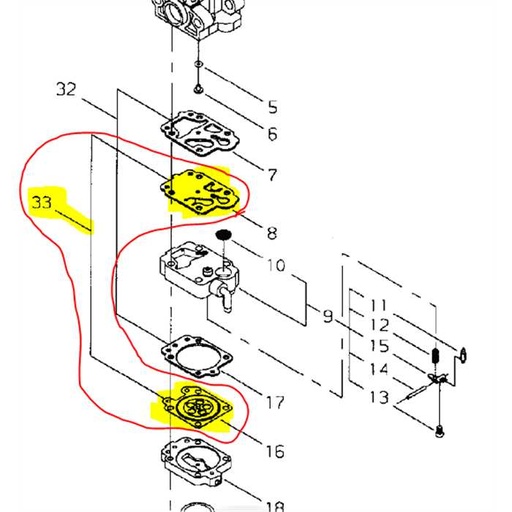 32
5
6
7
33
8
10
9
11
12
15
14
13
17
16
18