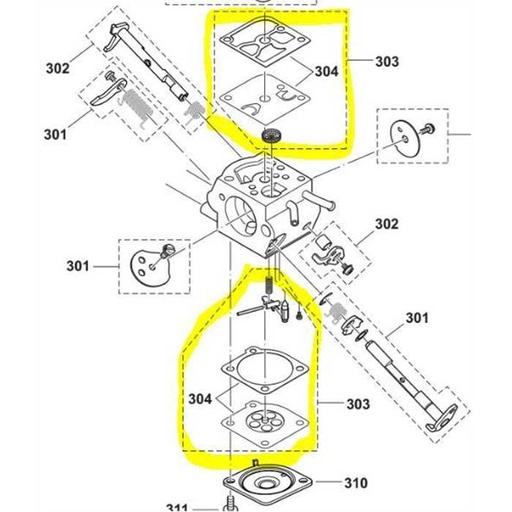 302
304
303
301
302
301
301
304
303
310
311