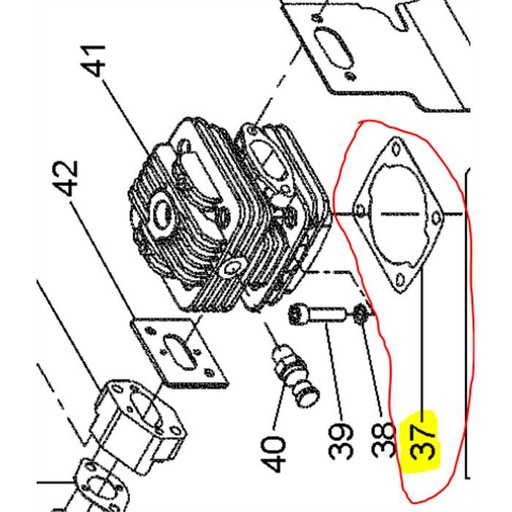 41
42
40
39
38
37