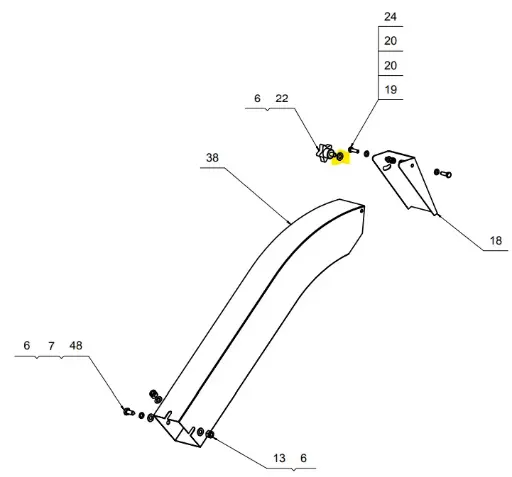 24
20
20
19
6 22
38
18
6 7 48
13 6