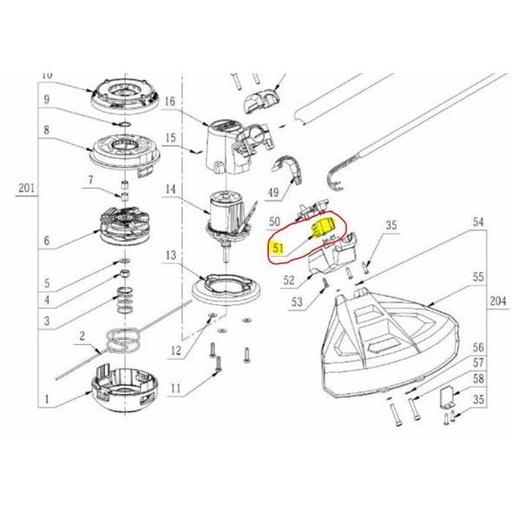 10
9
8
201
7
6
5
4
3
2
1
16
15
14
13
12
11
49
50
51
52
53
35
54
55
204
56
57
58
35