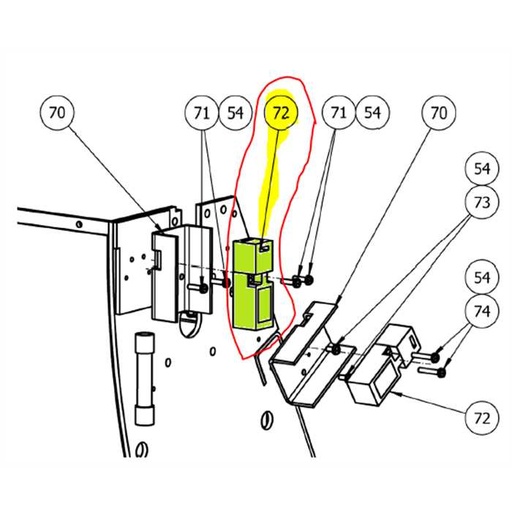 70
71
54
72
71
54
70
54
73
54
74
72