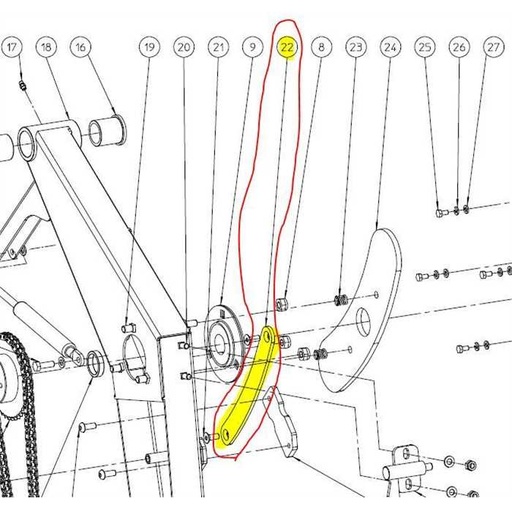 17 18 16 19 20 21 9 22 8 23 24 25 26 27