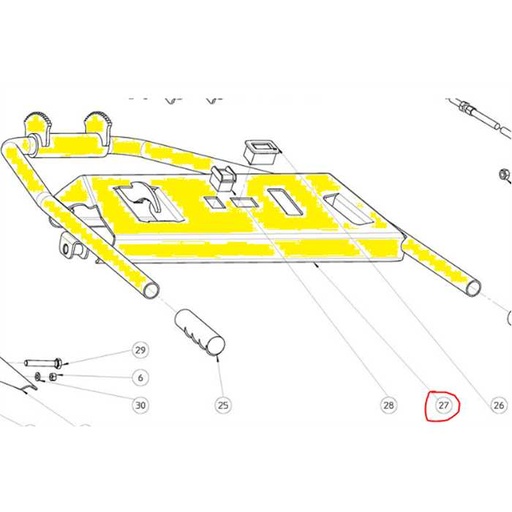 29
6
30
25
28
27
26