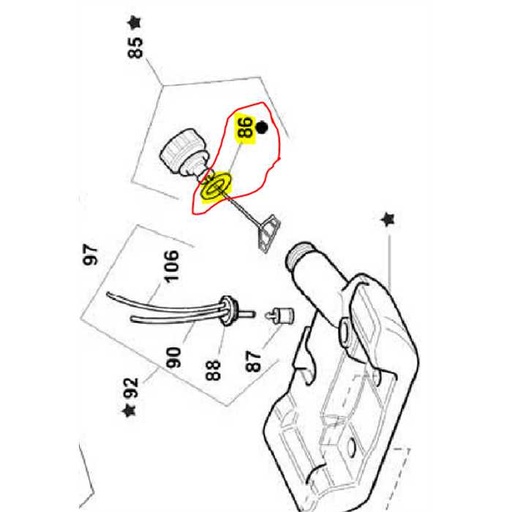 85
86
97
106
90
88
87
92