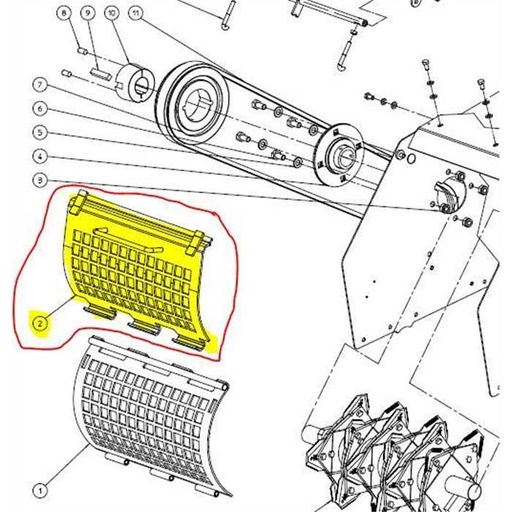 8
9
10
11
7
6
5
4
3
2
1