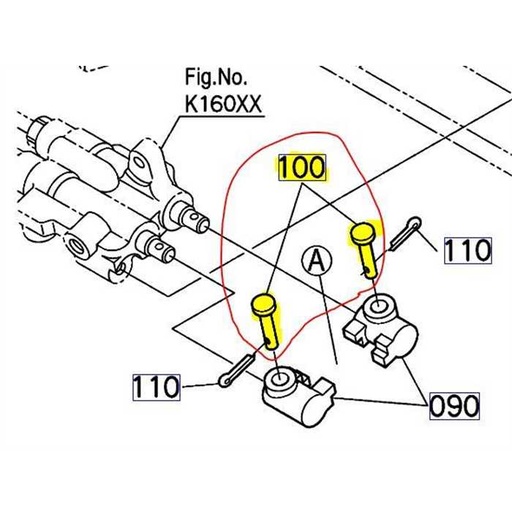 Fig.No.
K160XX

100

A

110

110

090