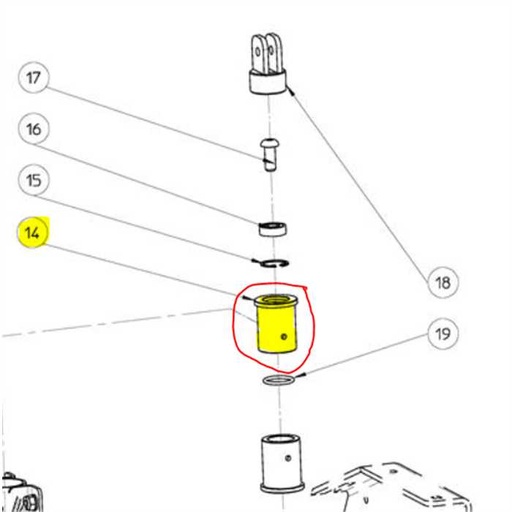 17
16
15
14
18
19