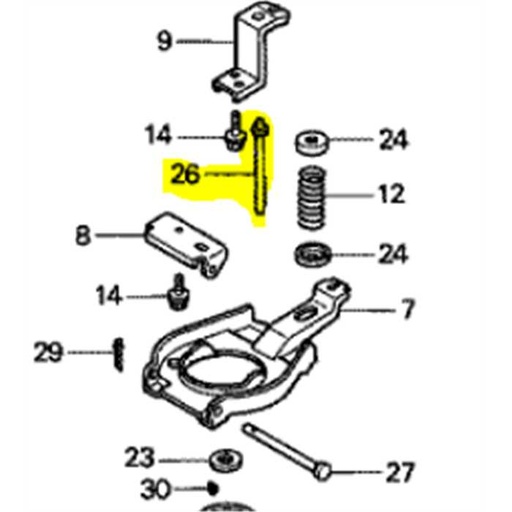 9
14
24
26
12
8
24
14
7
29
23
27
30