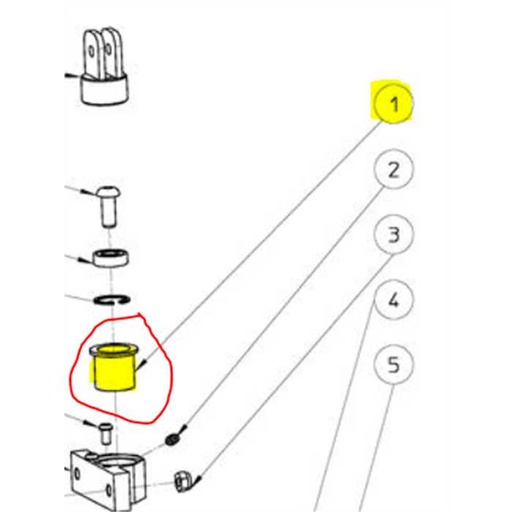 1
2
3
4
5