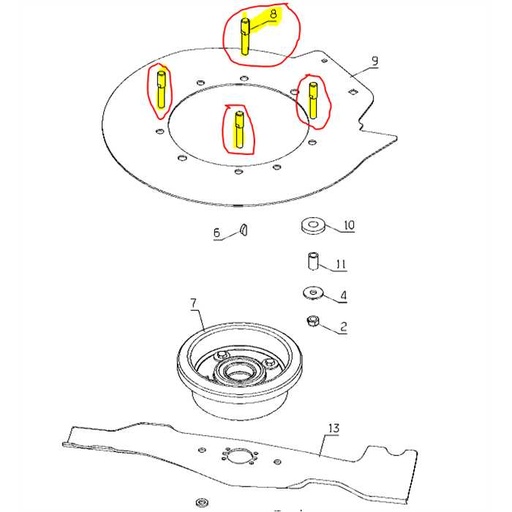 8
9
6
10
11
4
2
7
13