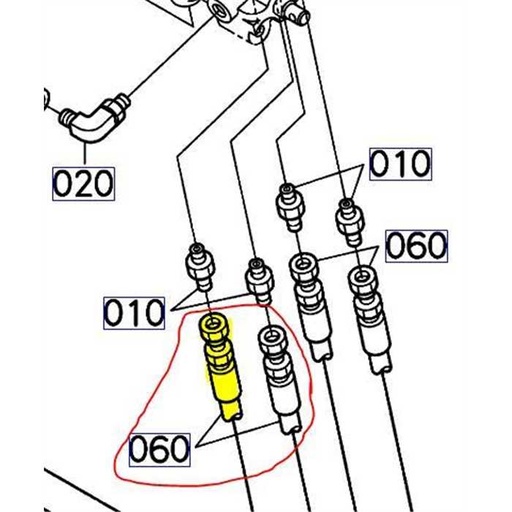 020

010

060

010

060