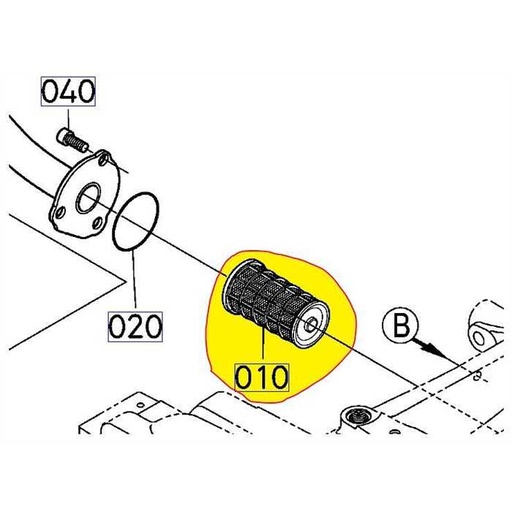 040

020

010

B