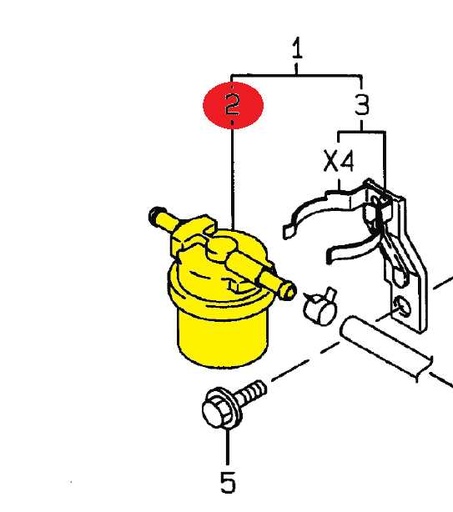 1
2
3
X4
5