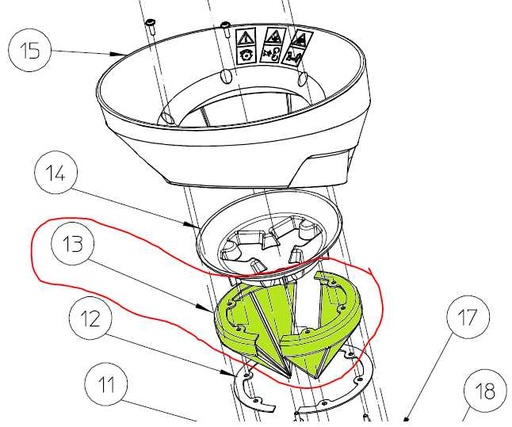 15
14
13
12
11
17
18