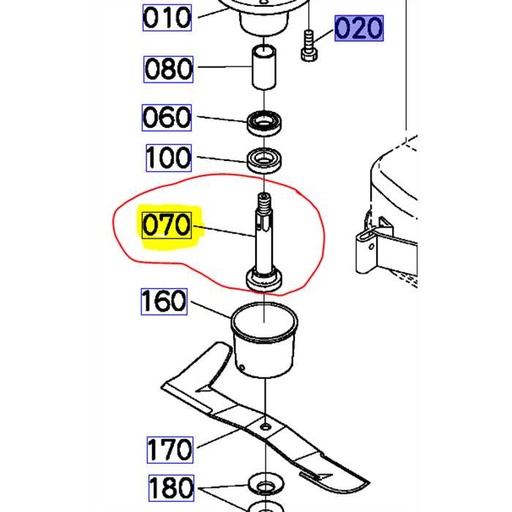 010

020

080

060

100

070

160

170

180