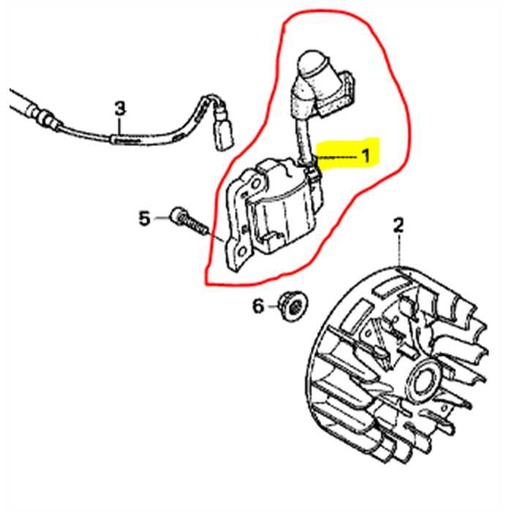 3
1
5
2
6