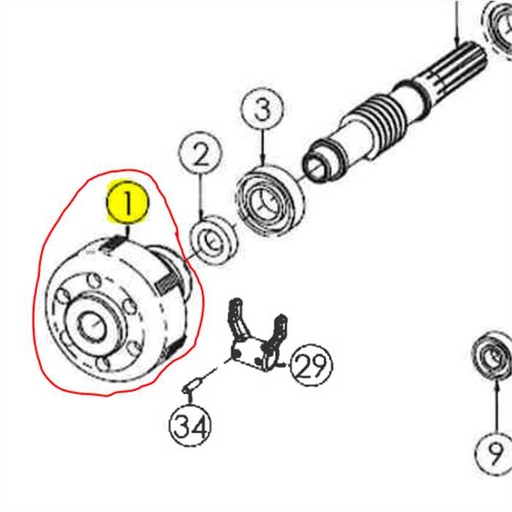 3
2
1
29
34
9