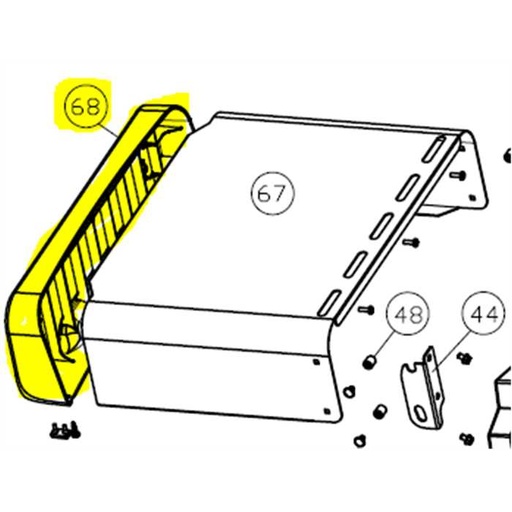 68

67

48

44